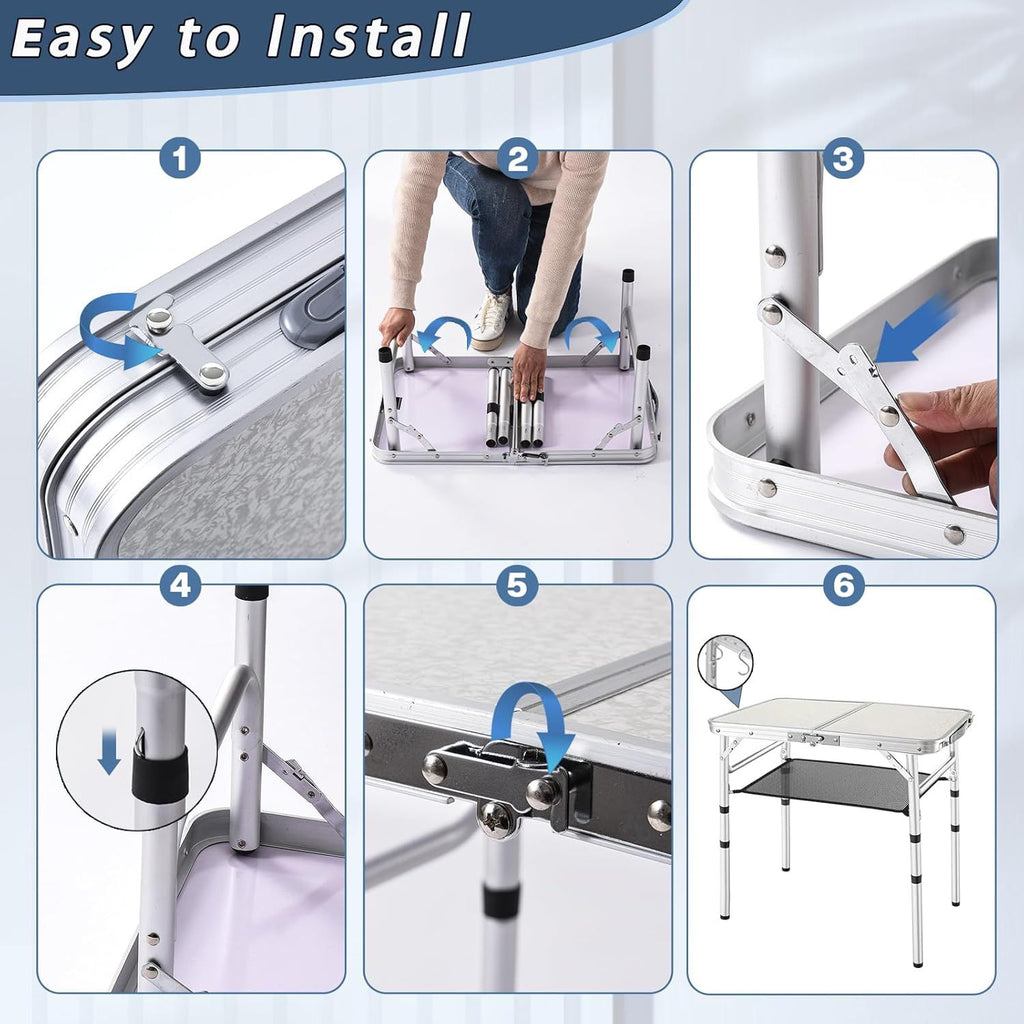 Easy to Install

1

2

3

4

5

6